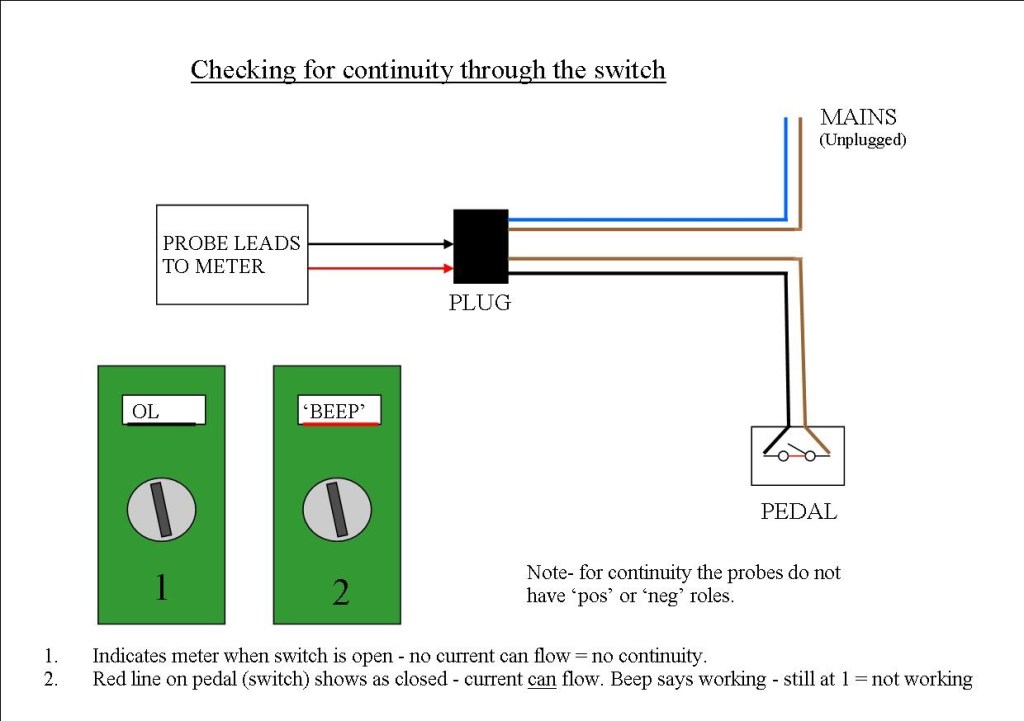 Checking for continuity through the switch

MAINS
(Unplugged)

PROBE LEADS TO METER

PLUG

OL

'BEEP'

1

2

PEDAL

Note- for continuity the probes do not have 'pos' or 'neg' roles.

1. Indicates meter when switch is open - no current can flow = no continuity.
2. Red line on pedal (switch) shows as closed - current can flow. Beep says working - still at 1 = not working